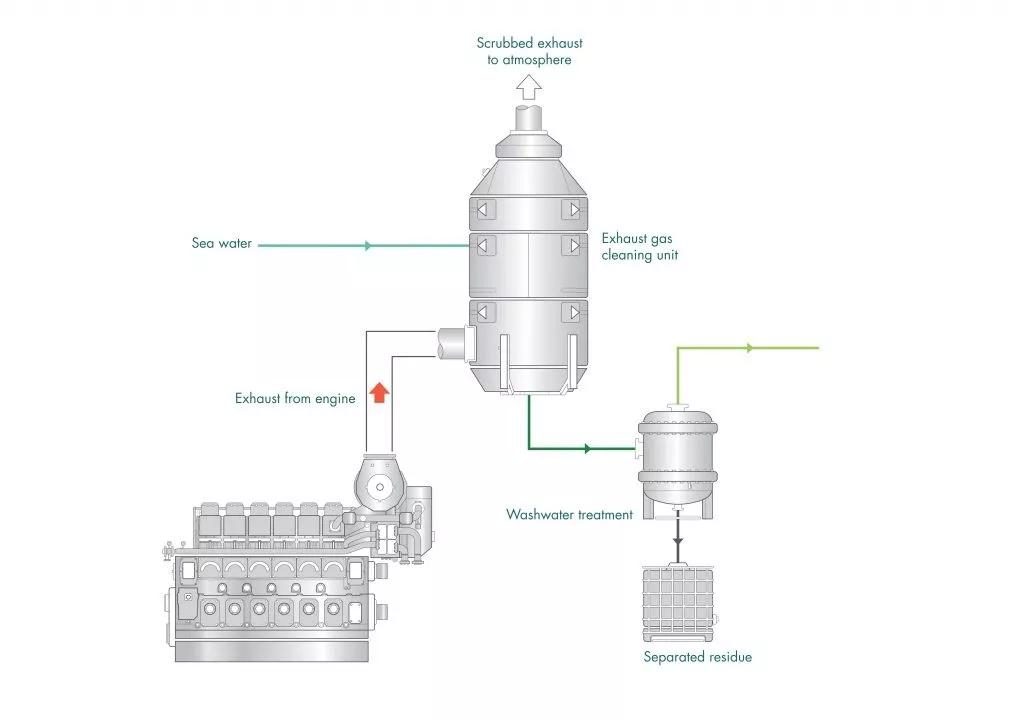 Scrubbed exhaust to atmosphere

Sea water

Exhaust gas cleaning unit

Exhaust from engine

Washwater treatment

Separated residue